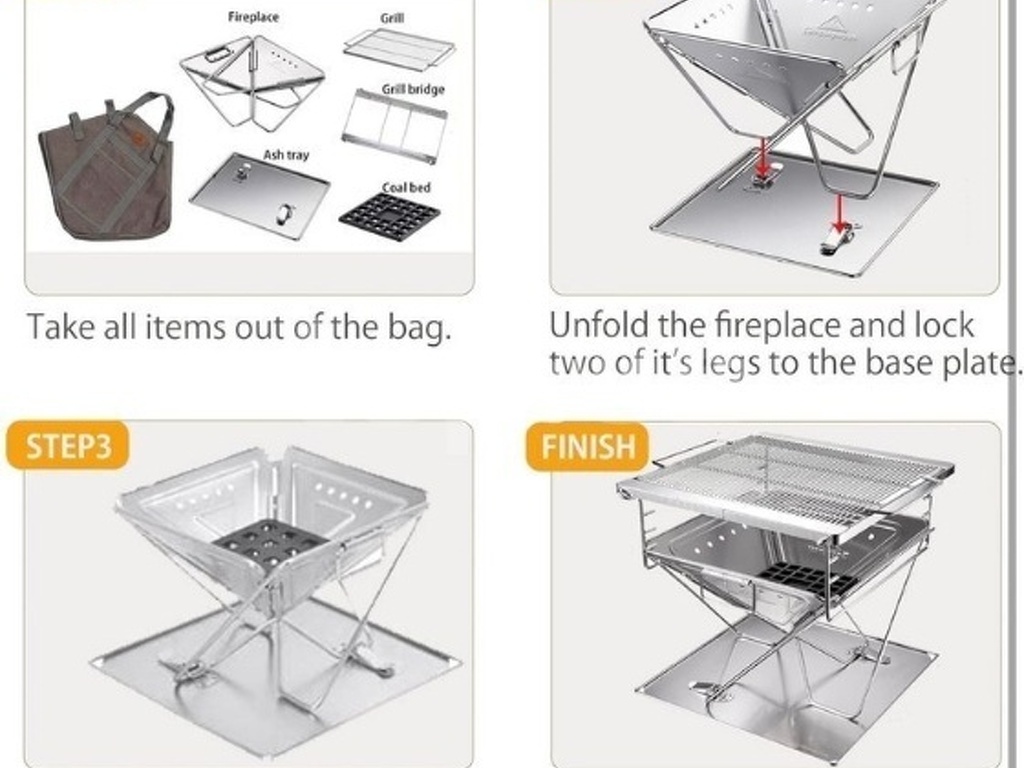 Fireplace

Grill

Grill bridge

Ash tray

Coal bed

Take all items out of the bag.

Unfold the fireplace and lock two of it's legs to the base plate.

STEP3

FINISH